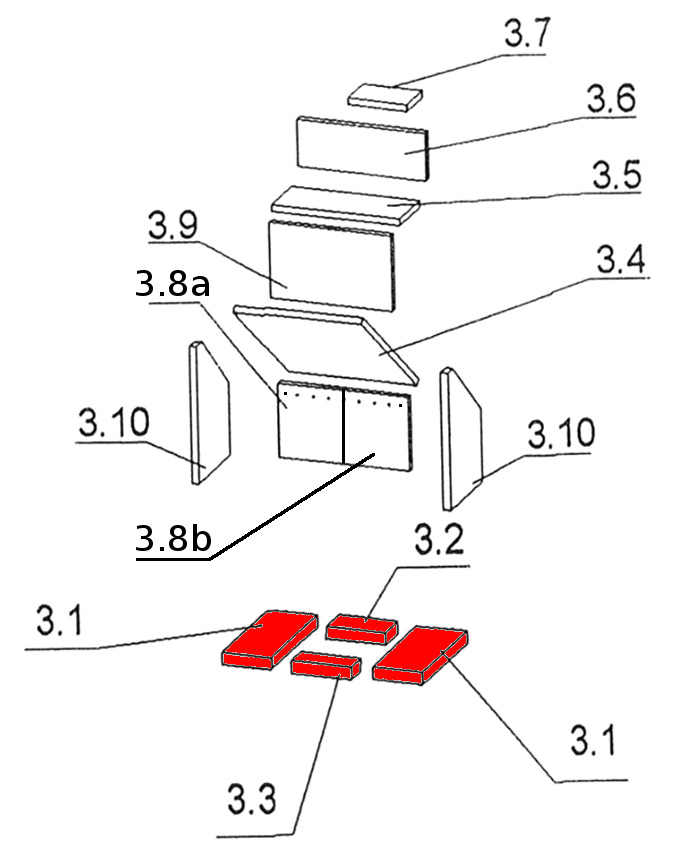 3.7
3.6
3.5
3.9
3.4
3.8a
3.10
3.10
3.8b
3.2
3.1
3.1
3.3