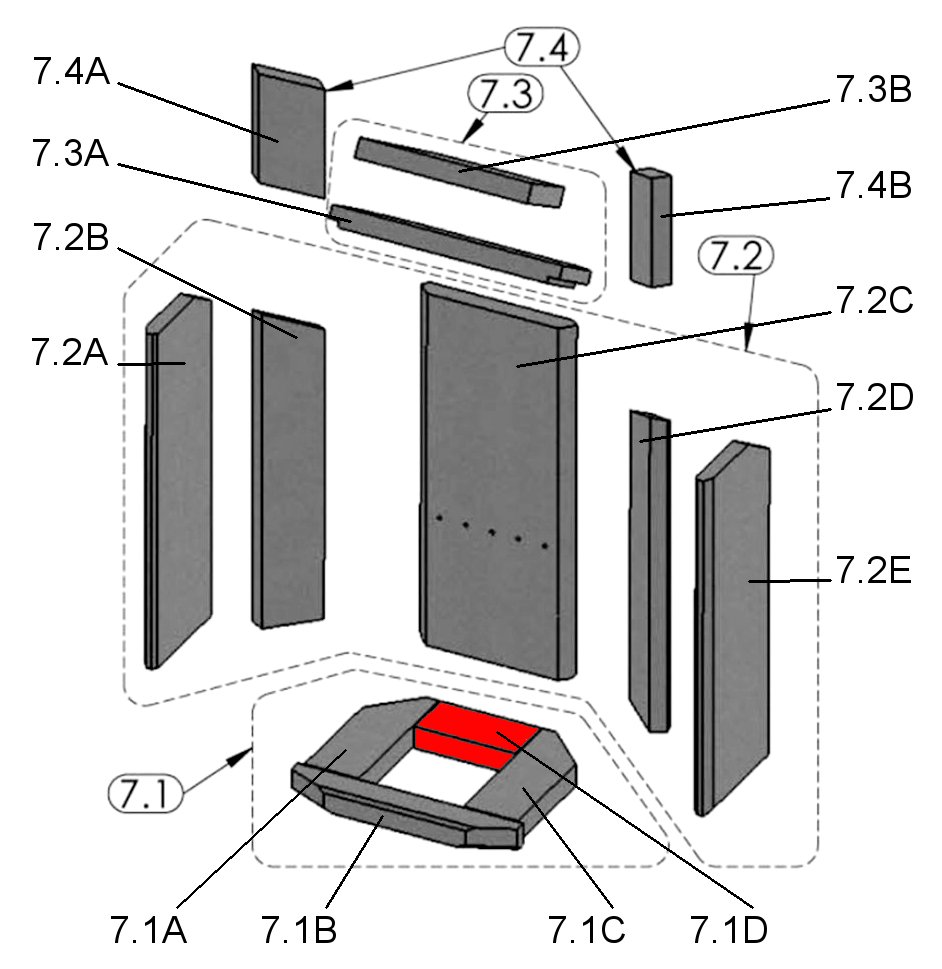 7.4A
7.4
7.3
7.3B
7.3A
7.4B
7.2B
7.2
7.2C
7.2A
7.2D
7.2E
7.1
7.1A
7.1B
7.1C
7.1D