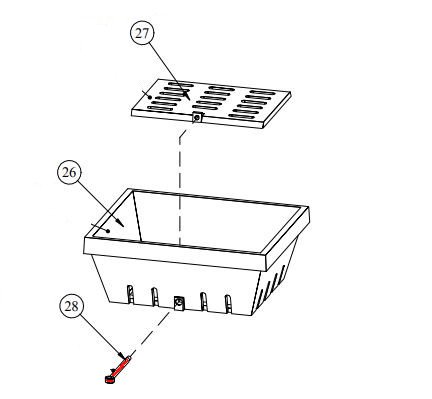 27

26

28