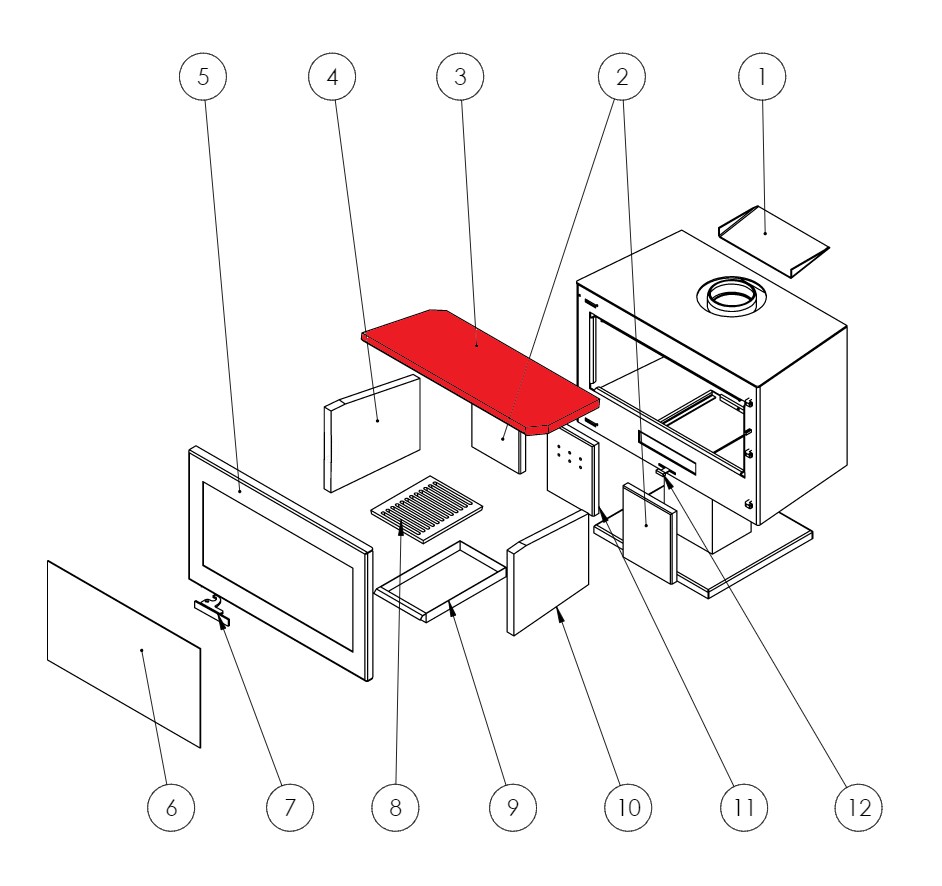 5
4
3
2
1
6
7
8
9
10
11
12