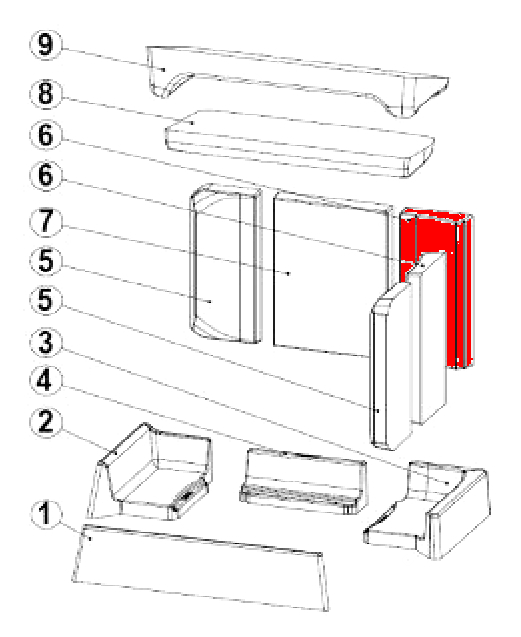 9
8
6
6
7
5
5
3
4
2
1