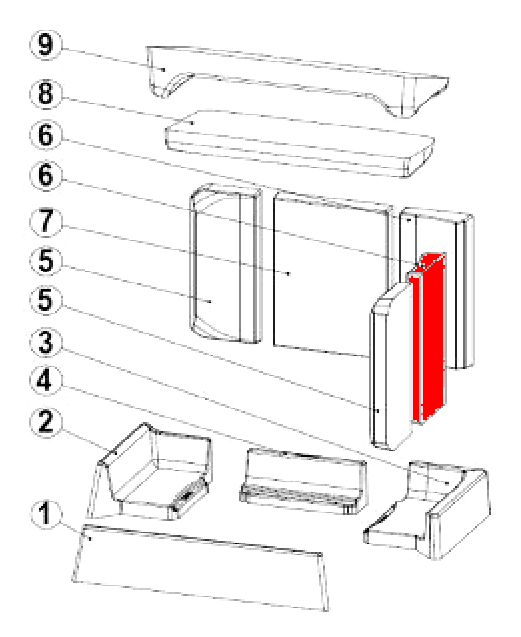 9
8
6
6
7
5
5
3
4
2
1