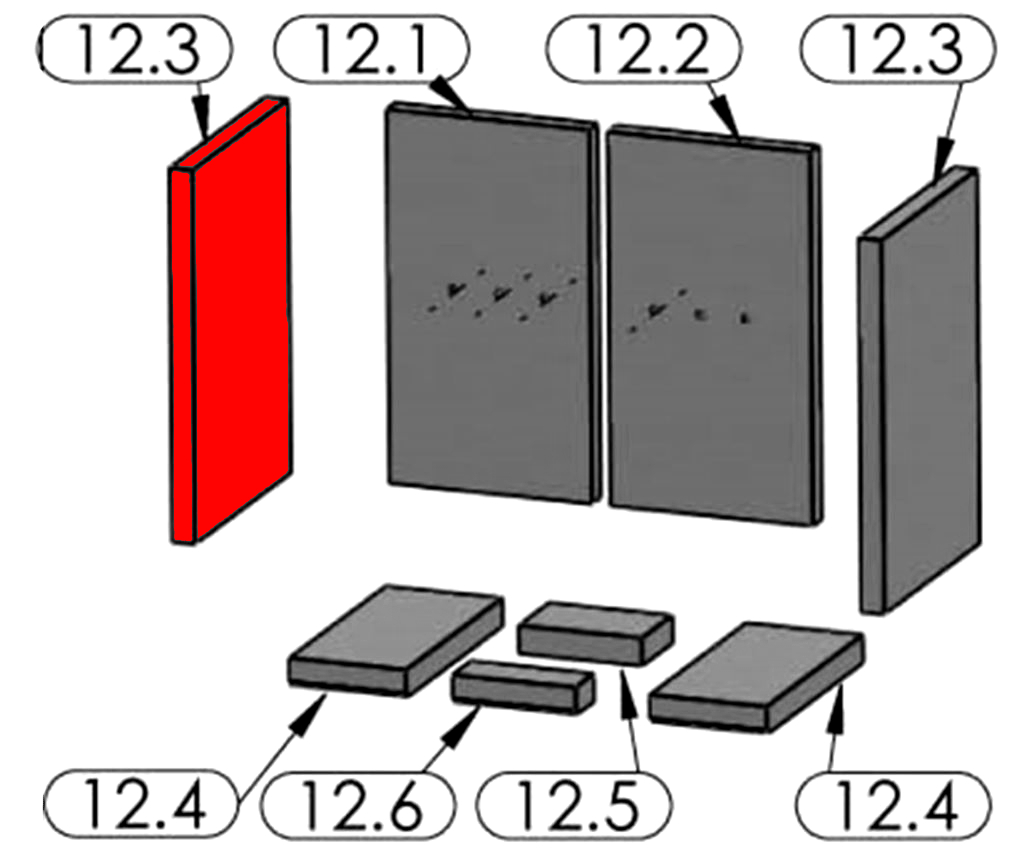 12.3
12.1
12.2
12.3

12.4
12.6
12.5
12.4