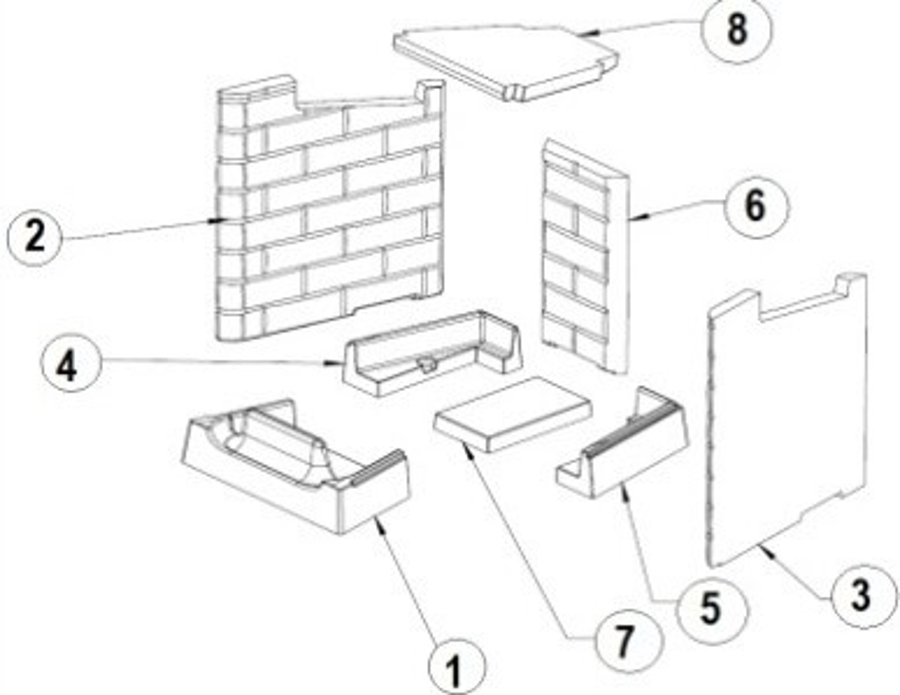 8
2
6
4
3
5
7
1