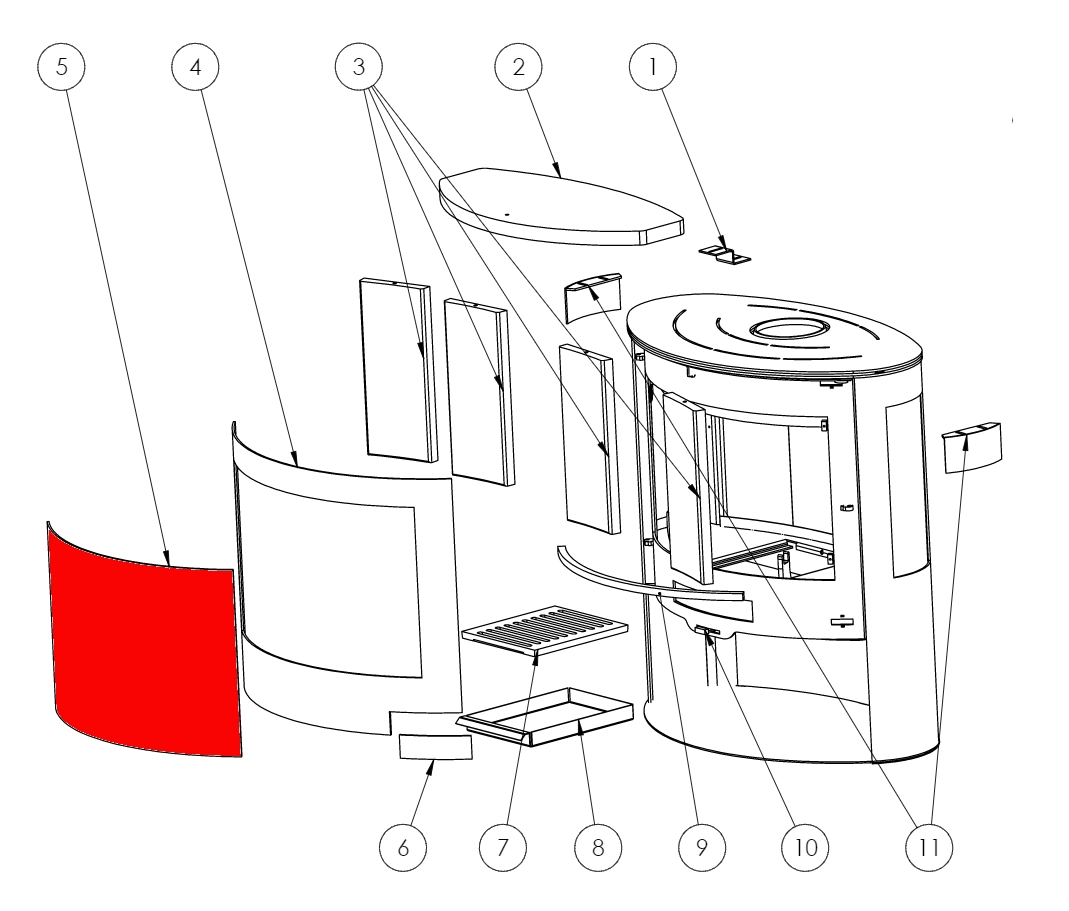 5
4
3
2
1
6
7
8
9
10
11