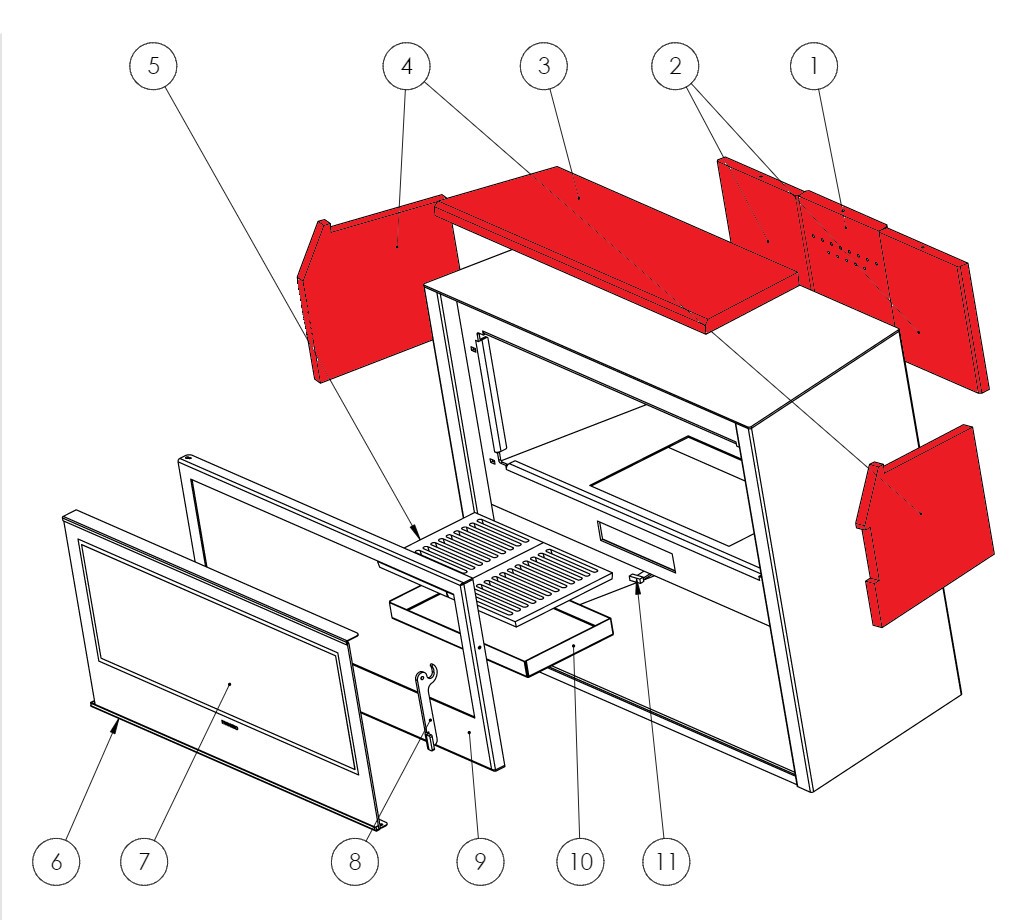 5
4
3
2
1
6
7
8
9
10
11