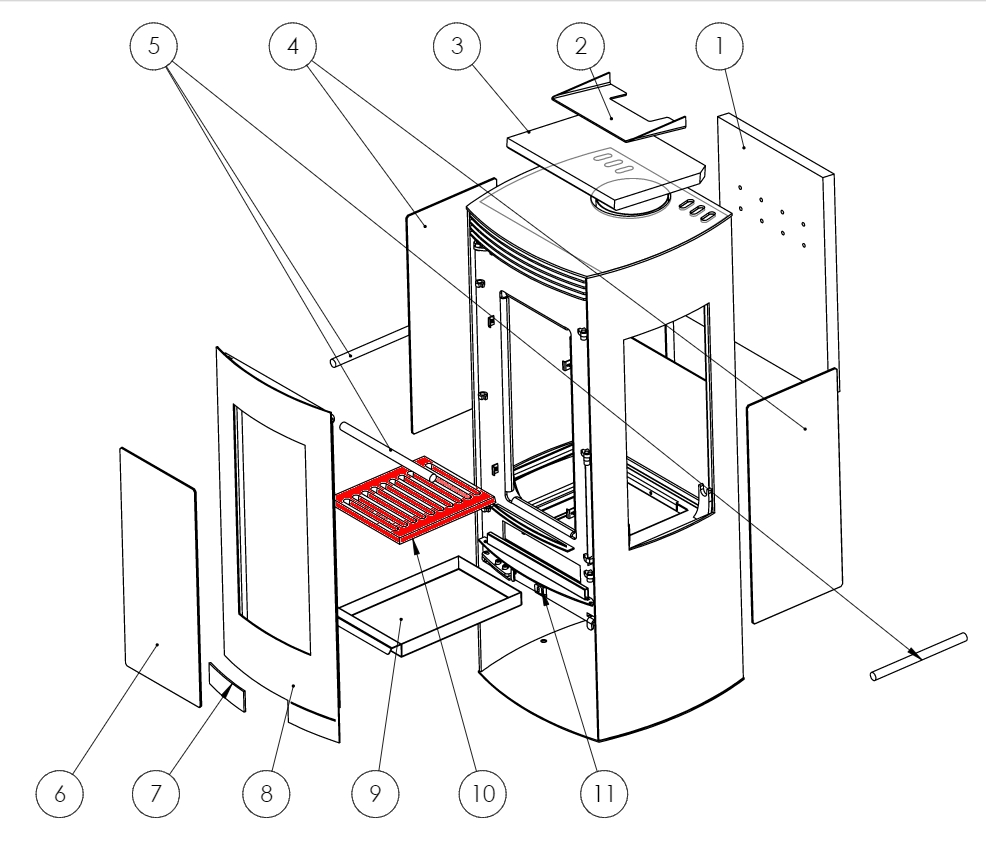 5
4
3
2
1
6
7
8
9
10
11