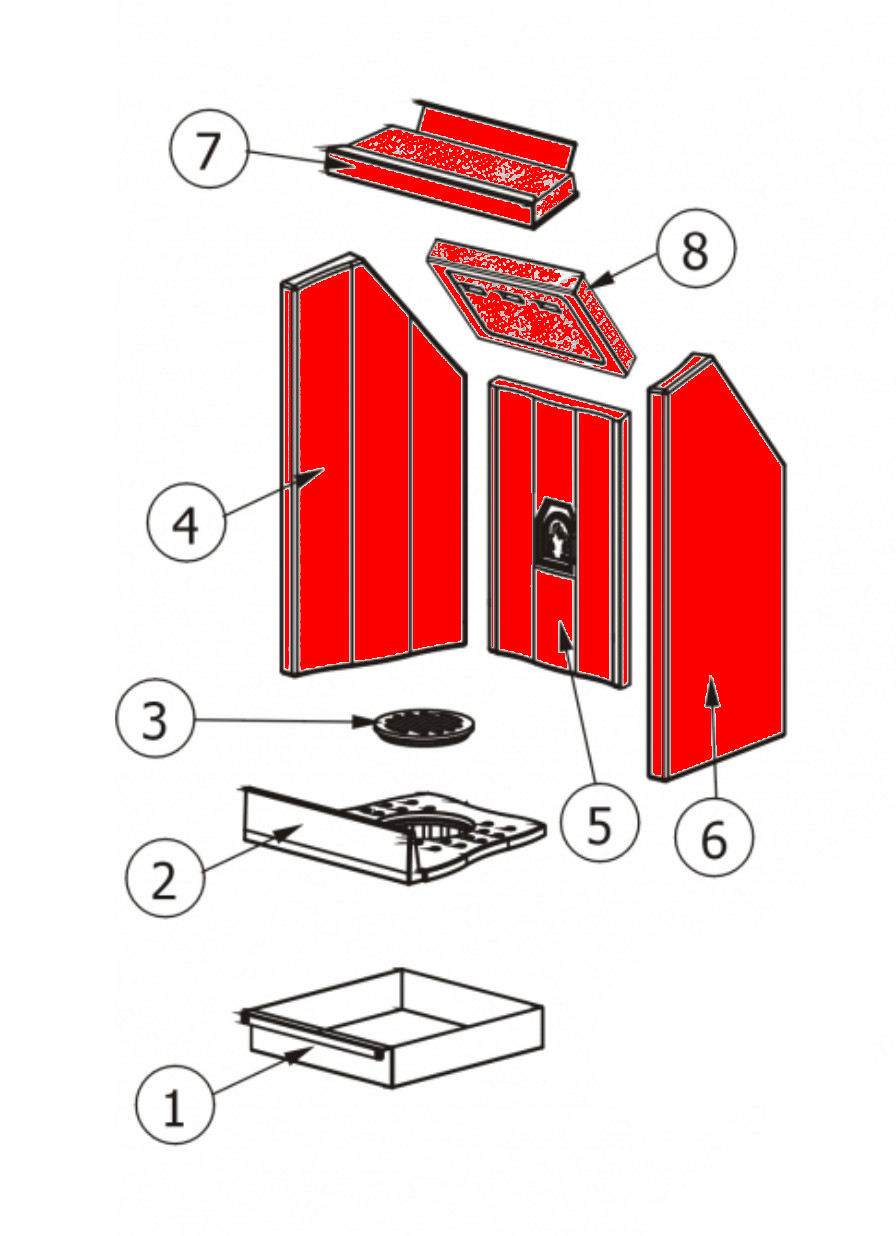 7
8
4
3
5
6
2
1