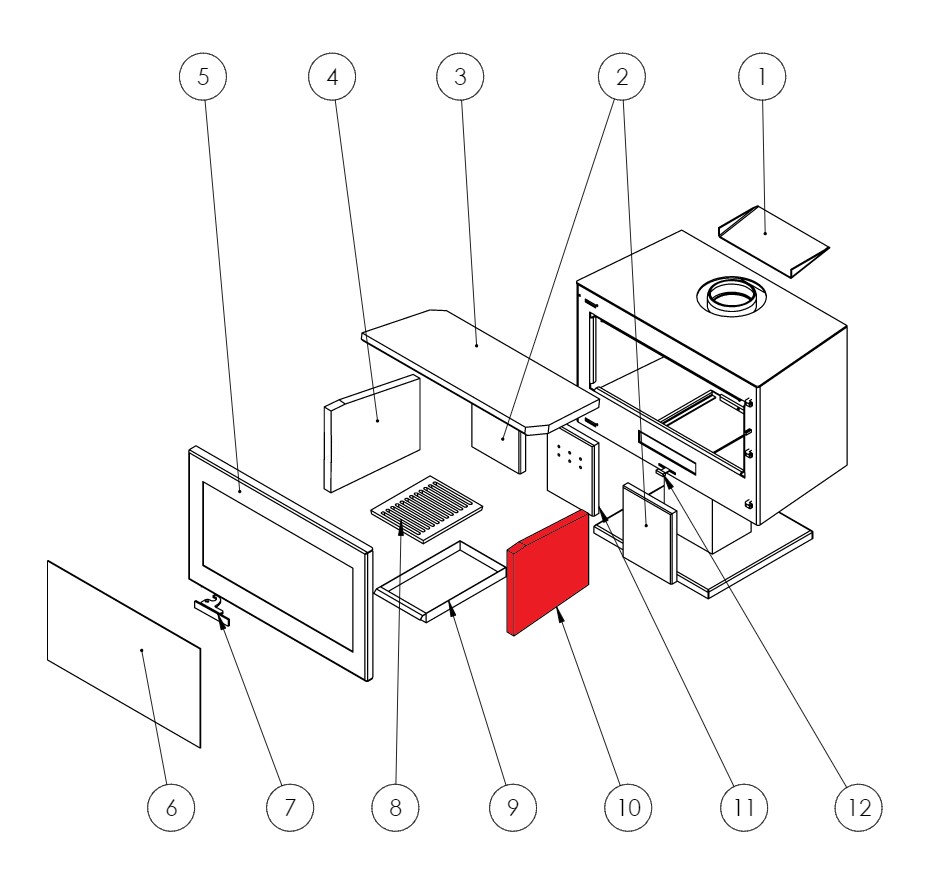 5
4
3
2
1
6
7
8
9
10
11
12