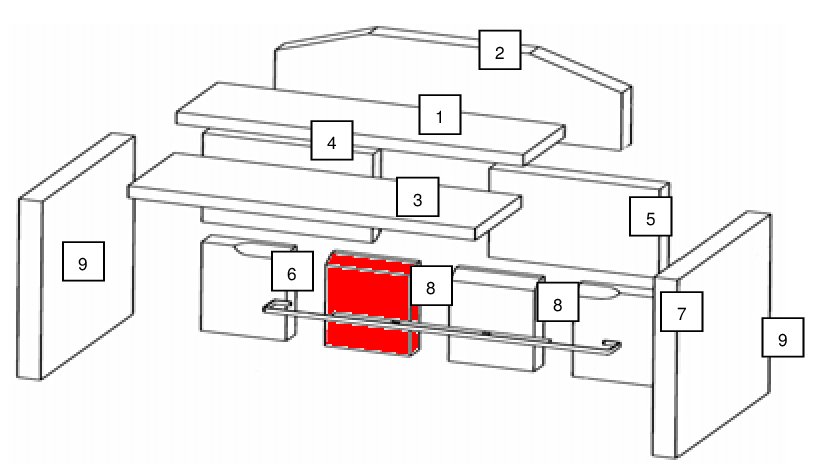 2
1
4
3
5
9
6
8
8
7
9