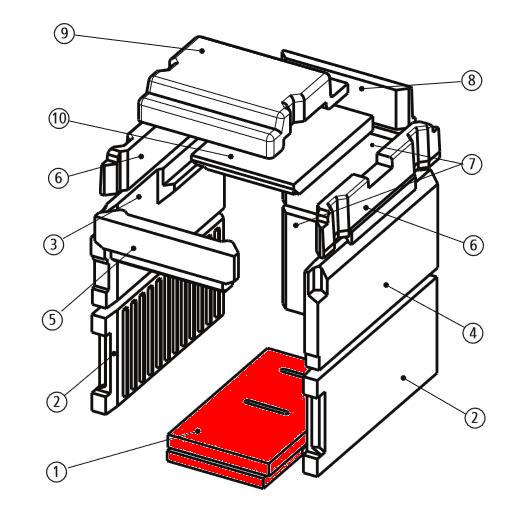 9
8
10
7
6
6
3
5
4
2
2
1