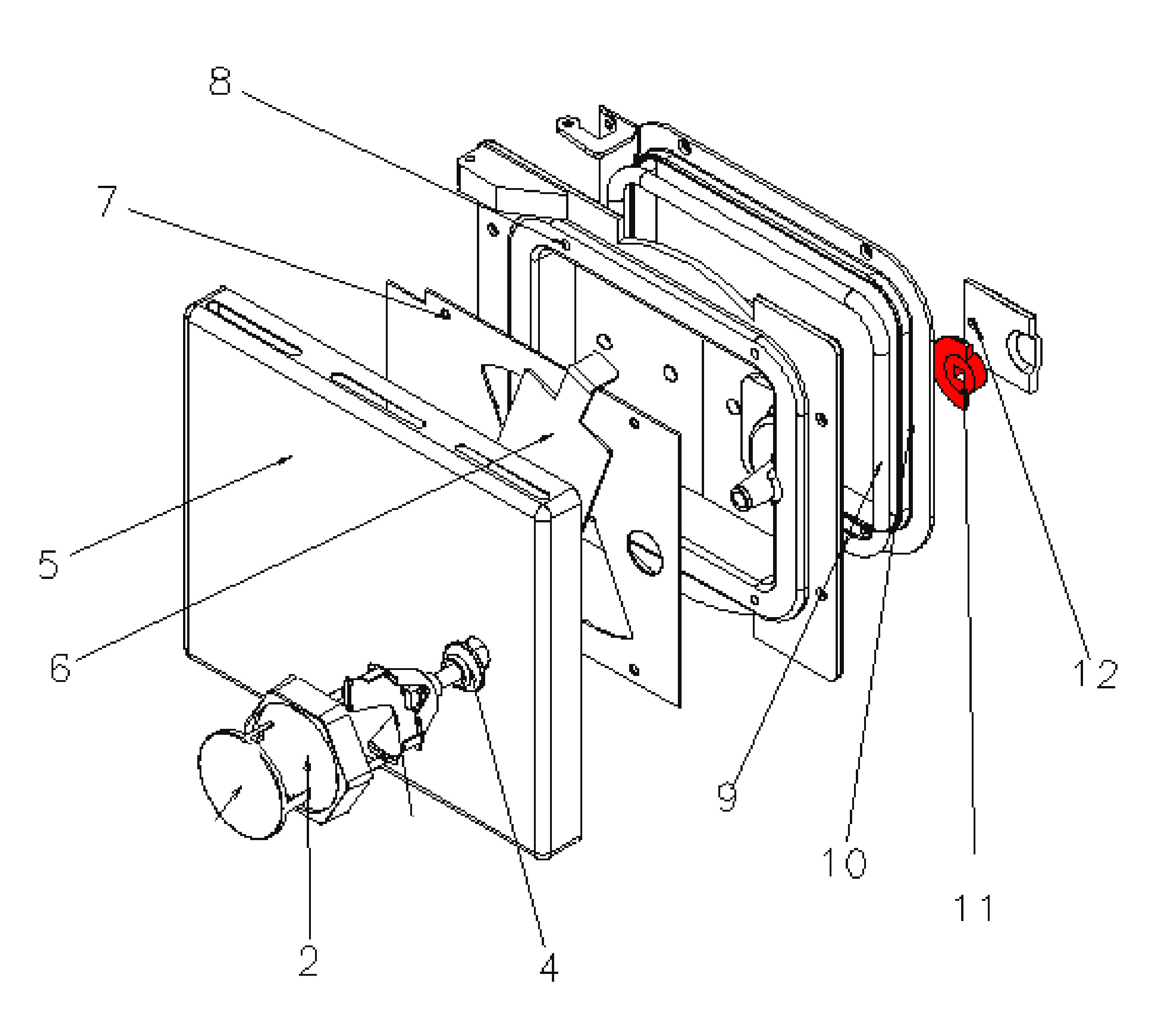 8
7
5
6
2
4
9
10
11
12