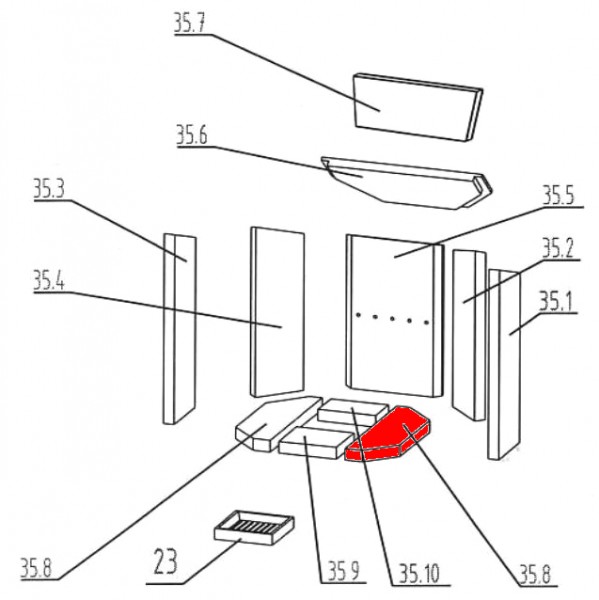 35.7

35.6

35.3

35.5

35.2

35.4

35.1

35.8

23

35.9

35.10

35.8