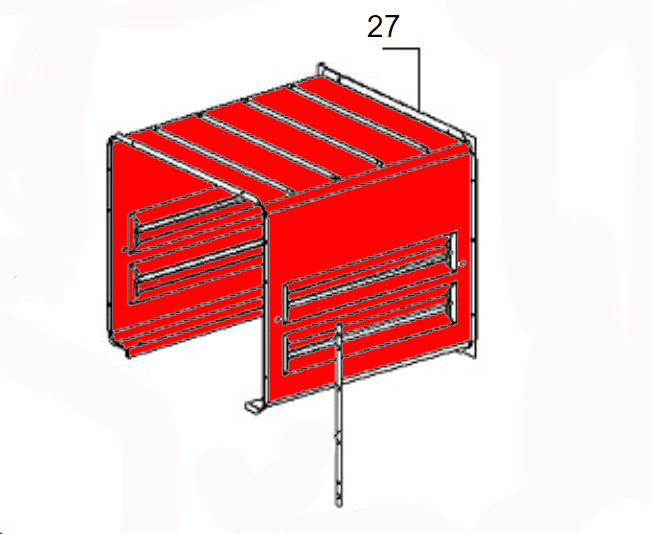 27