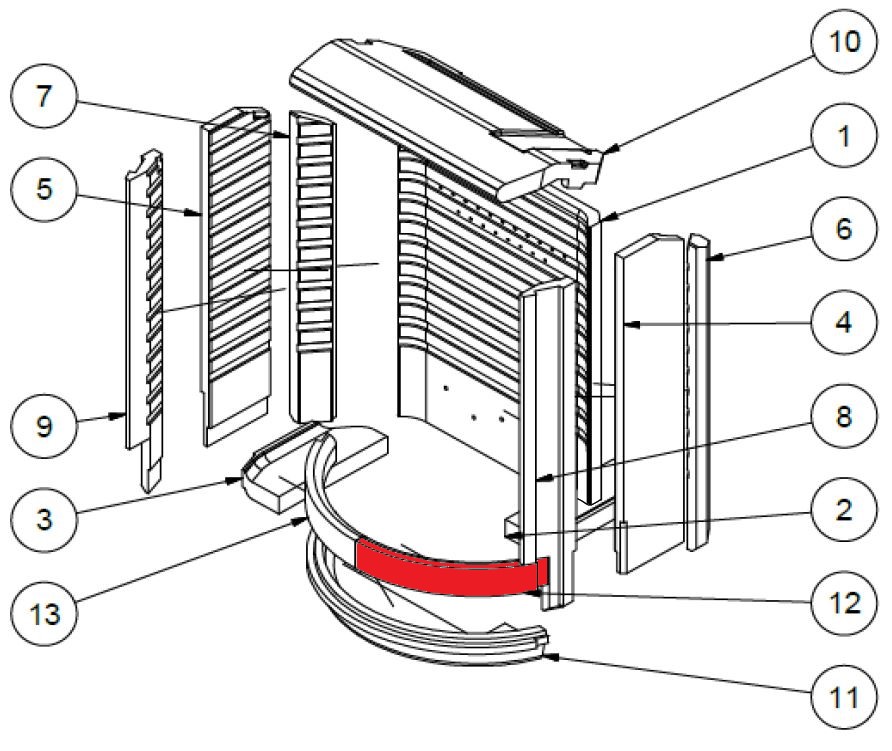 10
7
1
5
6
4
9
8
3
2
13
12
11