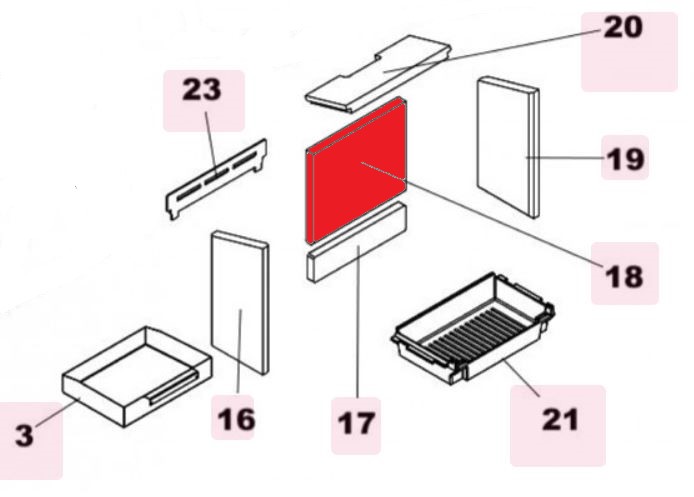 20
23
19
18
3
16
17
21