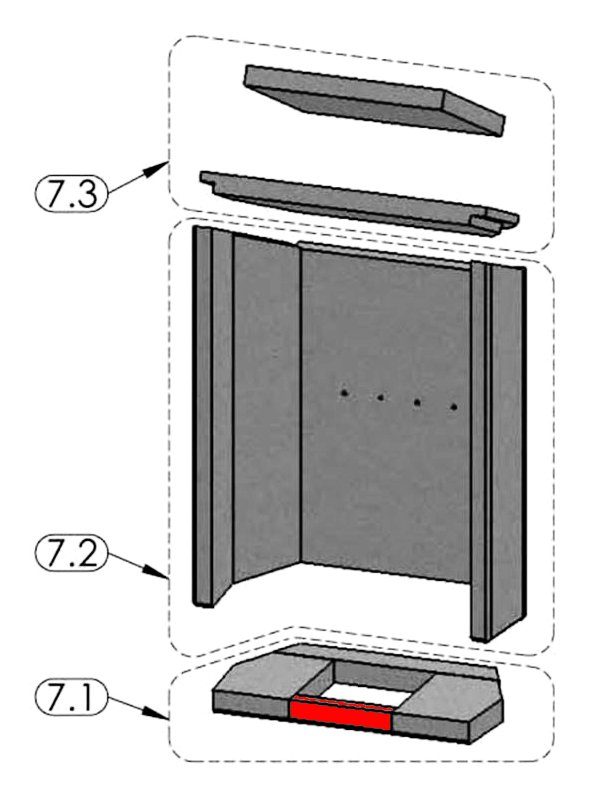 7.3

7.2

7.1