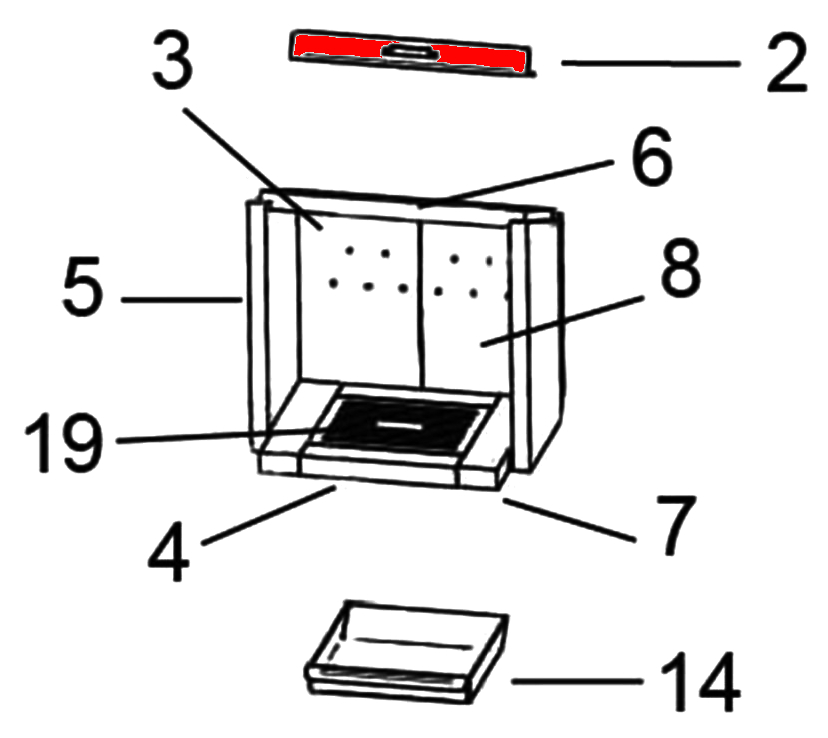 3
2
6
5
8
19
4
7
14