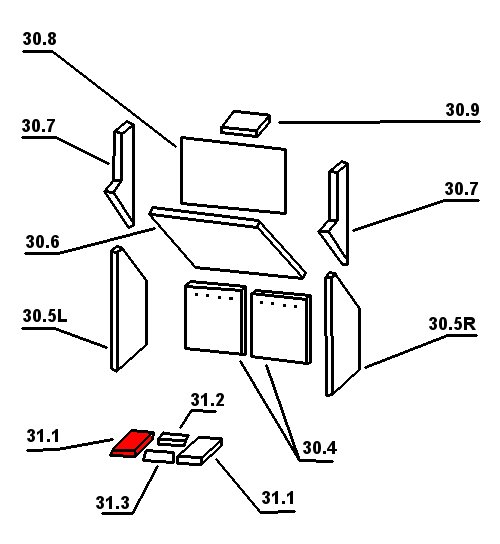 30.8
30.9
30.7
30.7
30.6
30.5L
30.5R
31.2
31.1
30.4
31.3
31.1