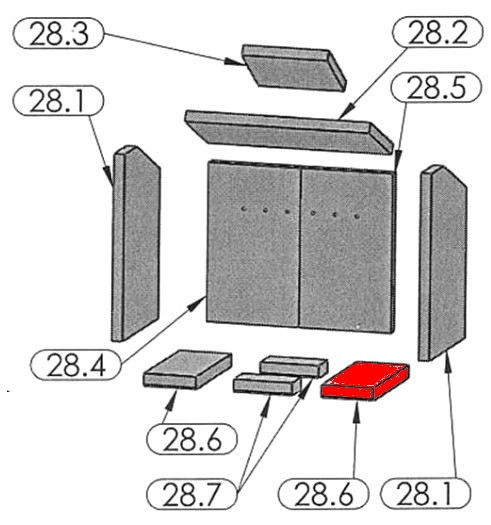 28.3

28.2

28.1

28.5

28.4

28.6

28.7

28.6

28.1