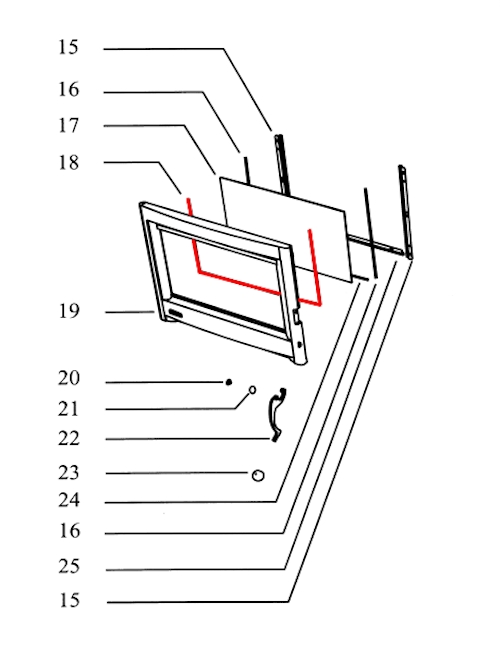 15
16
17
18
19
20
21
22
23
24
16
25
15