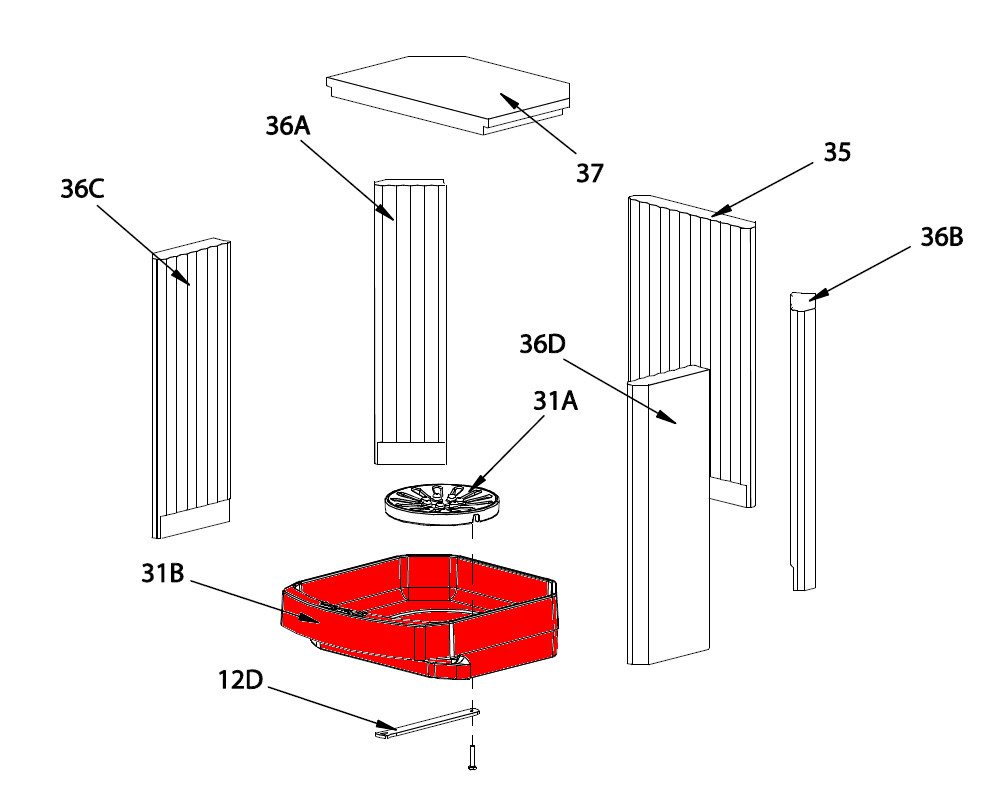 37
36A
35
36C
36B
36D
31A
31B
12D