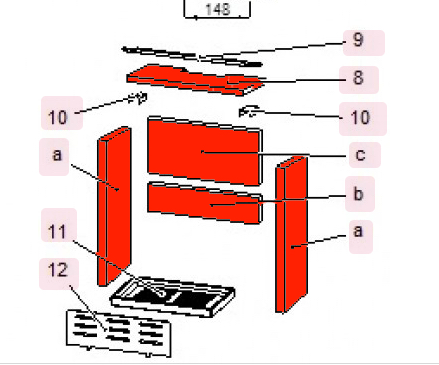 148

9

8

10

10

a

c

b

11

a

12