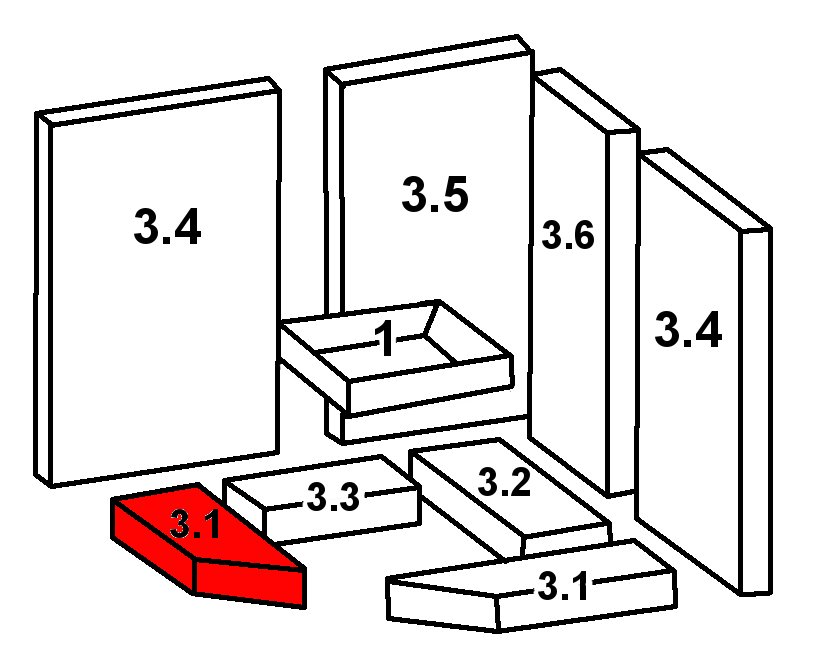 3.4
3.5
3.6
3.4
1
3.3
3.2
3.1
3.1