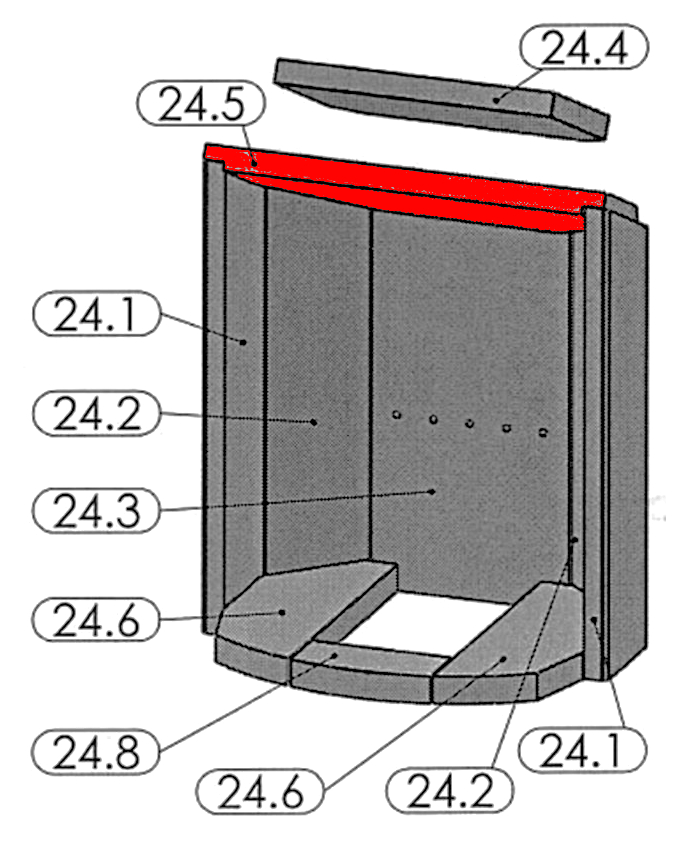 24.4
24.5
24.1
24.2
24.3
24.6
24.8
24.6
24.2
24.1