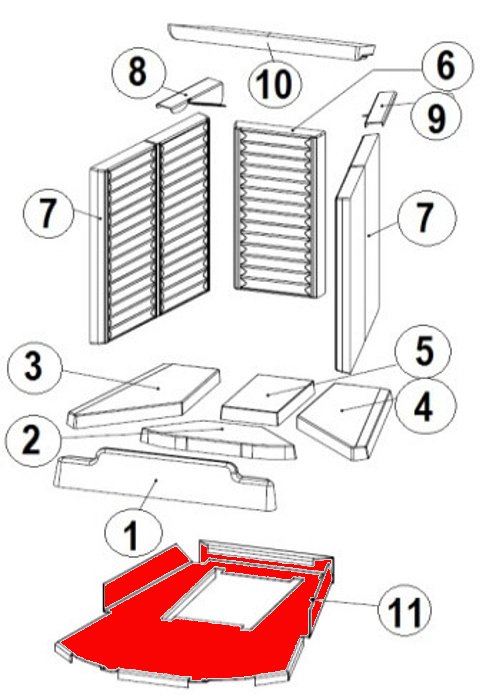 10
8
6
9
7
7
3
5
4
2
1
11