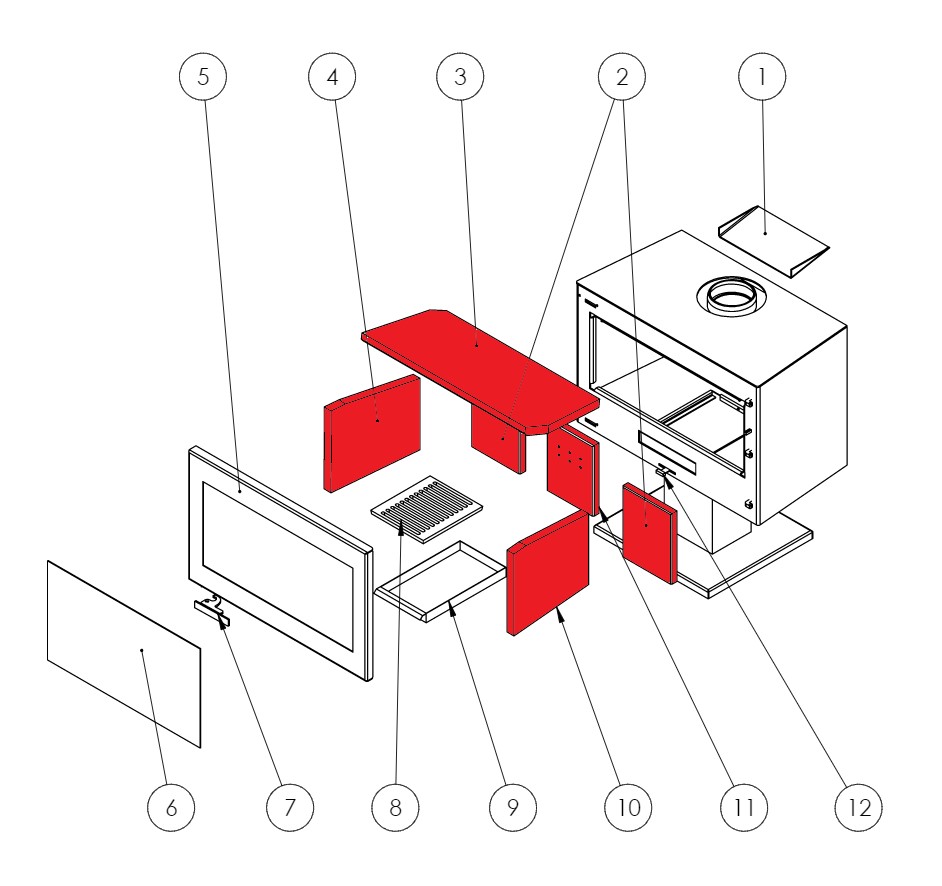 5
4
3
2
1
6
7
8
9
10
11
12