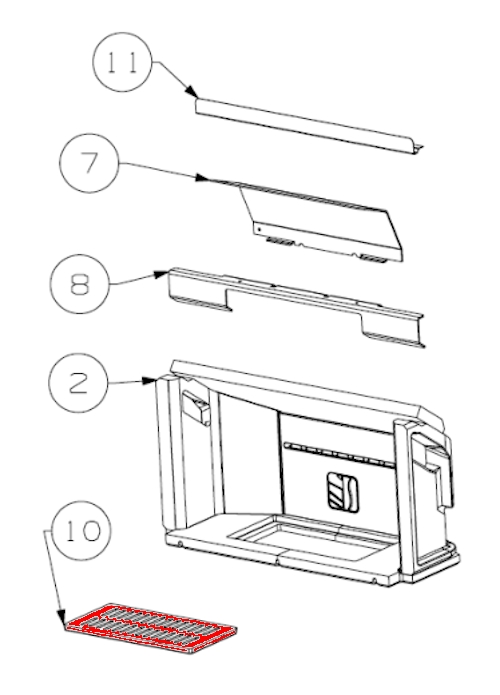 11

7

8

2

10