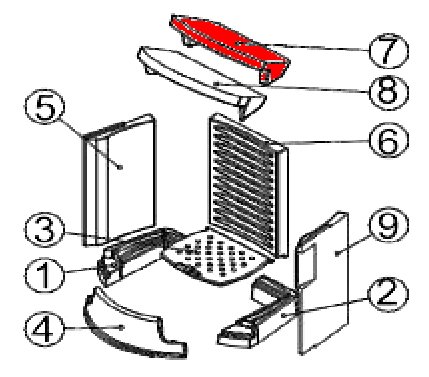 7
8
5
6
3
9
1
2
4