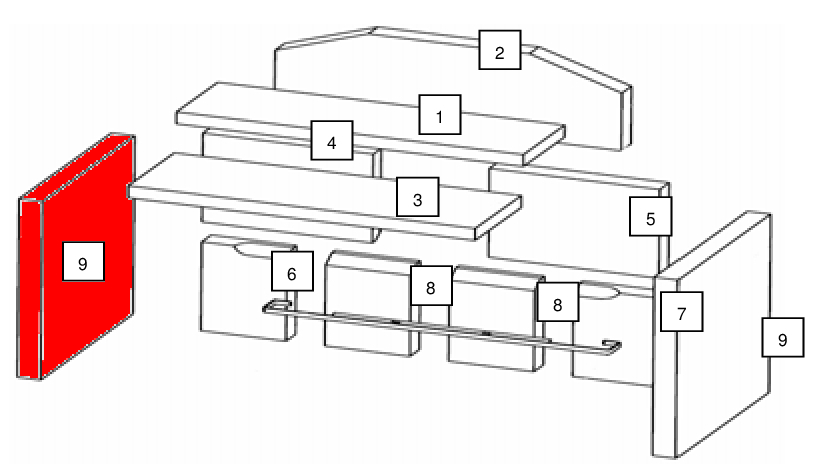 2
1
4
3
5
9
6
8
8
7
9