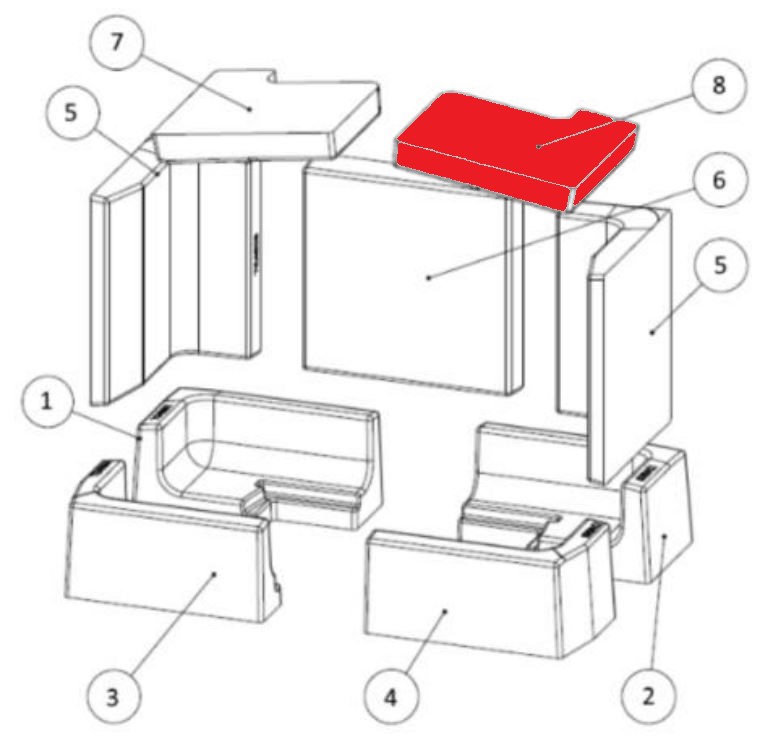 7
5
8
6
5
1
3
4
2