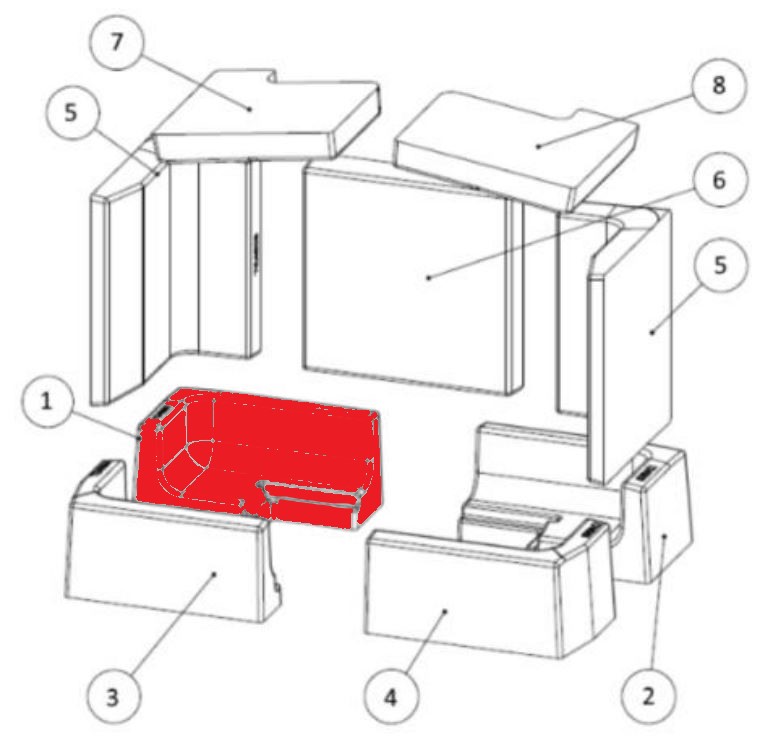 7
8
5
6
5
1
3
4
2