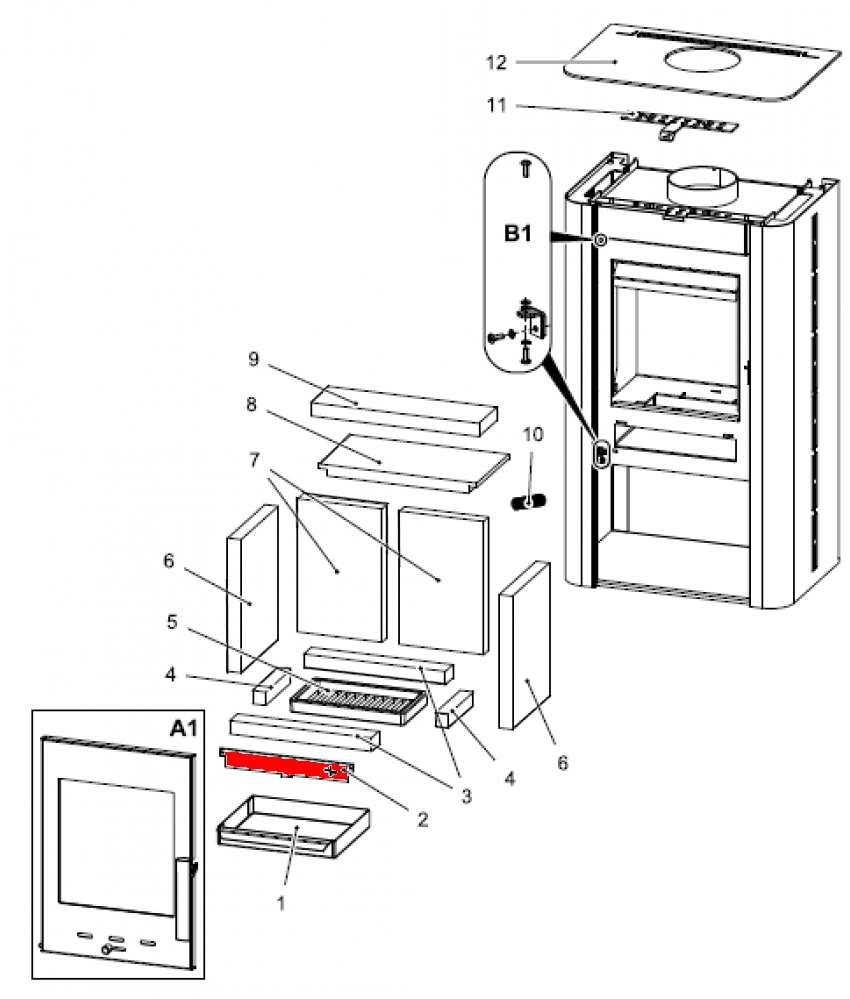 12
11
B1
9
8
10
7
6
5
4
A1
4
6
3
2
1