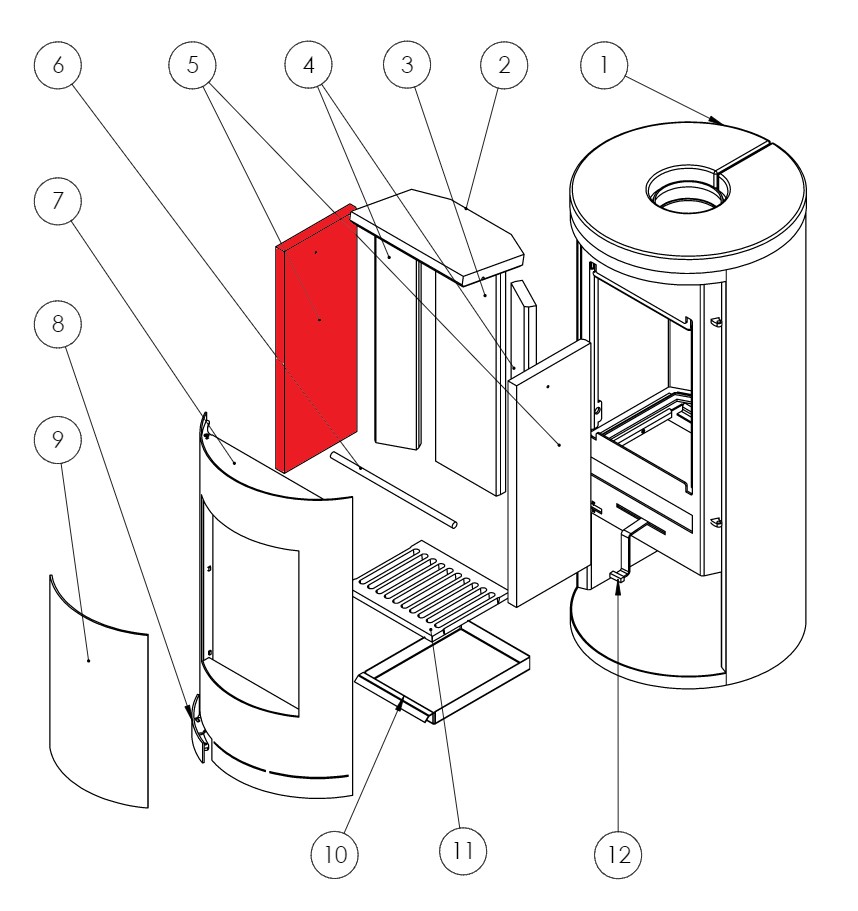 6
5
4
3
2
1
7
8
9
10
11
12