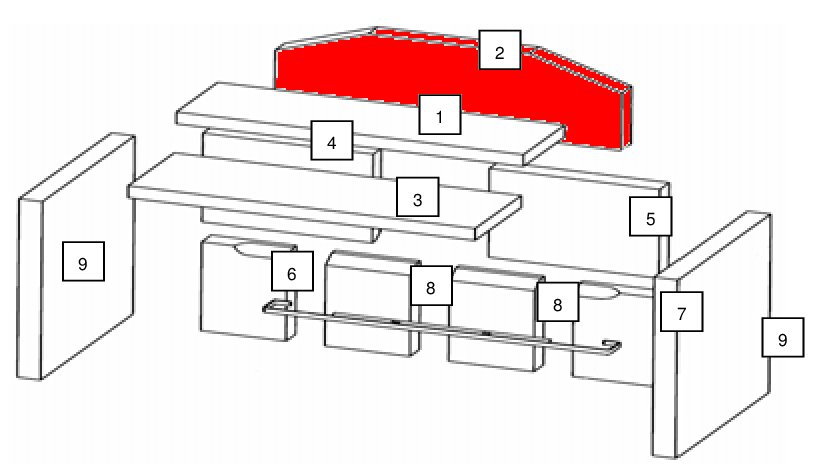 2
1
4
3
5
9
6
8
8
7
9