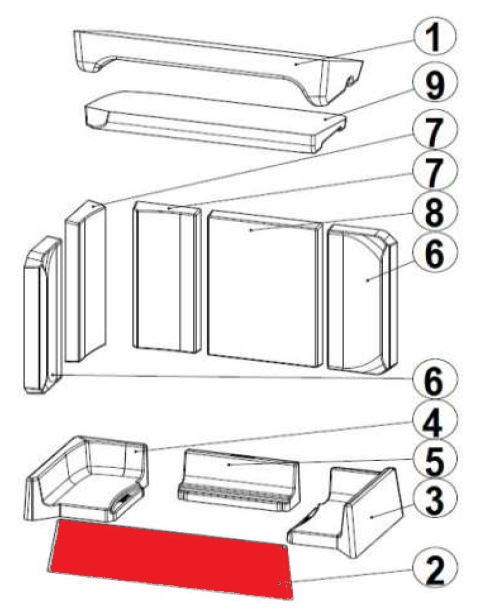 1
9
7
7
8
6
6
4
5
3
2