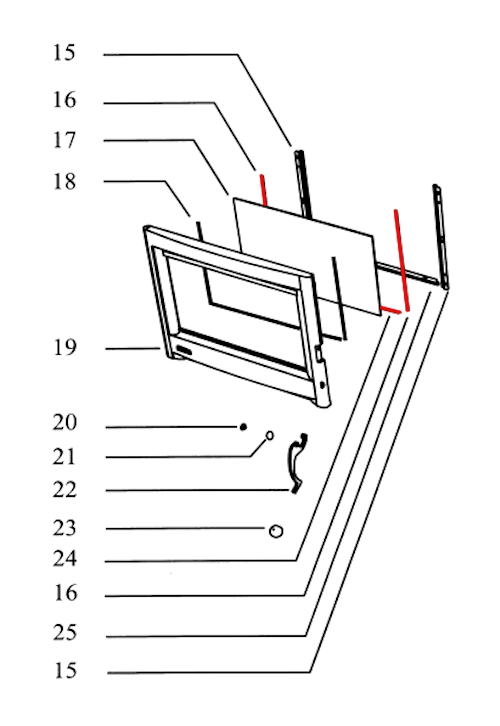 15
16
17
18
19
20
21
22
23
24
16
25
15