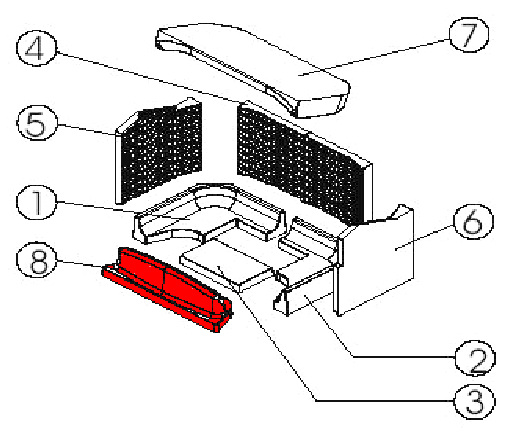 4
7
5
1
6
8
2
3