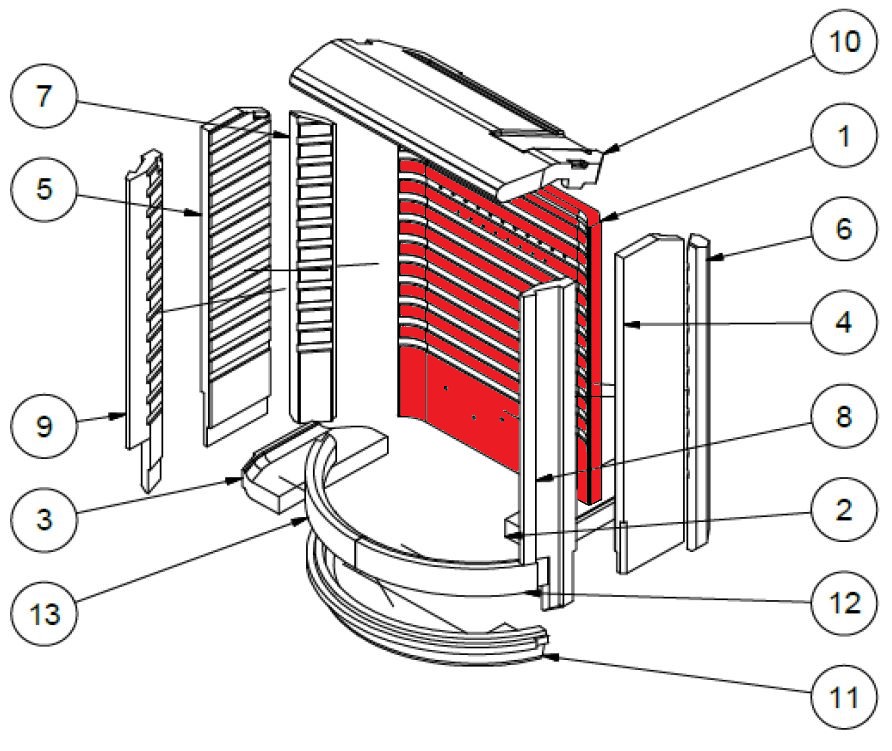 7
5
9
3
13
10
1
6
4
8
2
12
11