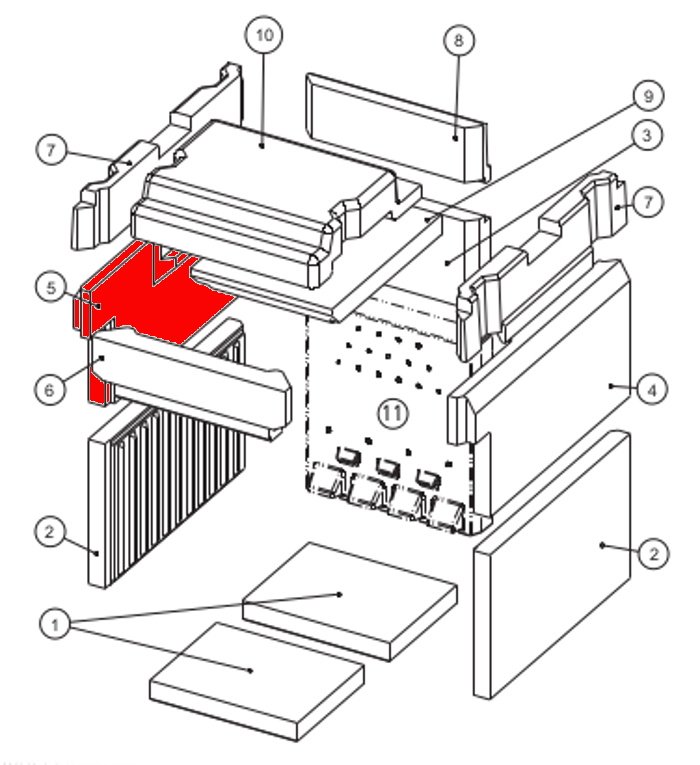 10
8
9
3
7
7
5
6
11
4
2
2
1