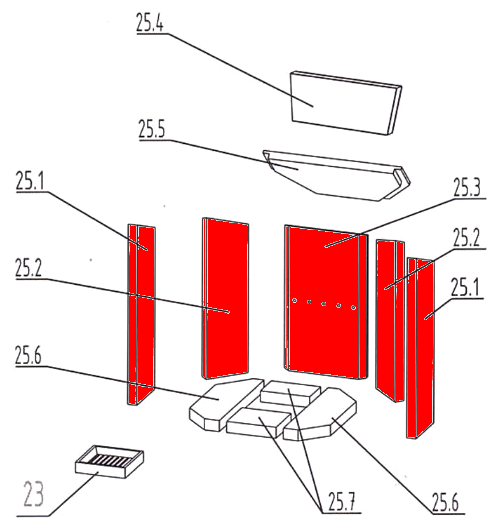 25.4

25.5

25.1

25.3

25.2

25.2

25.1

25.6

23

25.7

25.6