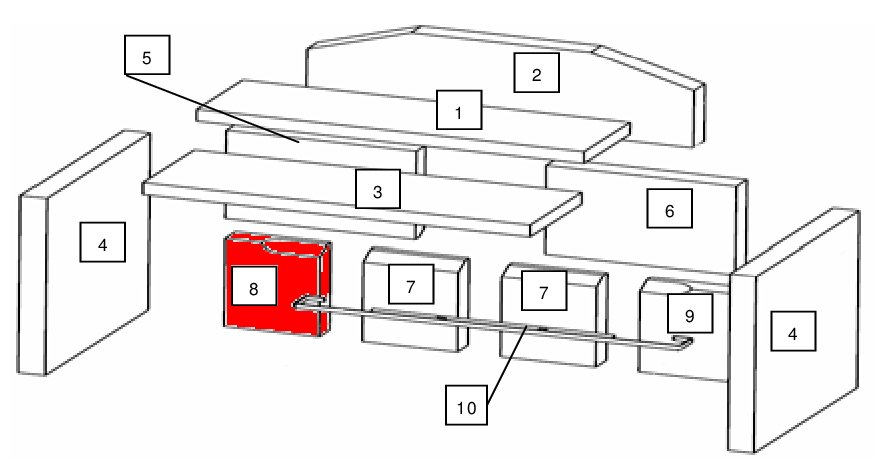 5
2
1
3
6
4
8
7
7
9
4
10