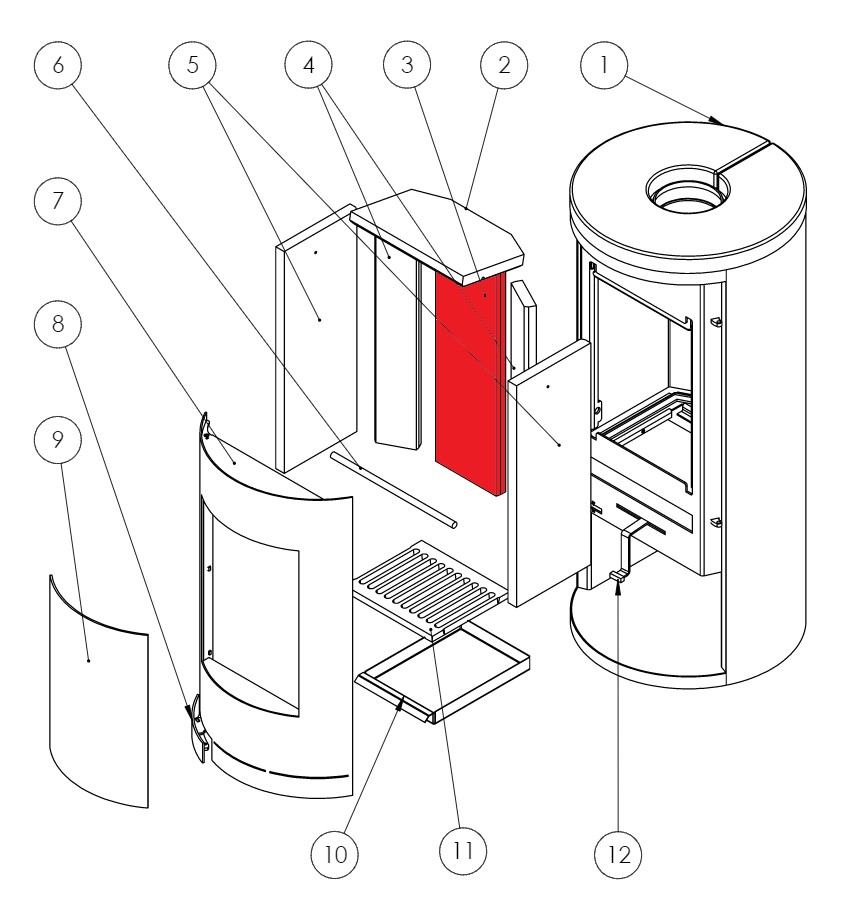 6
5
4
3
2
1
7
8
9
10
11
12