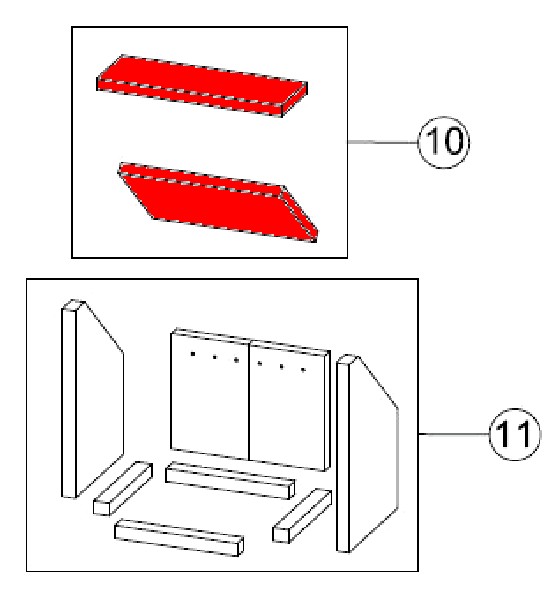 10

11