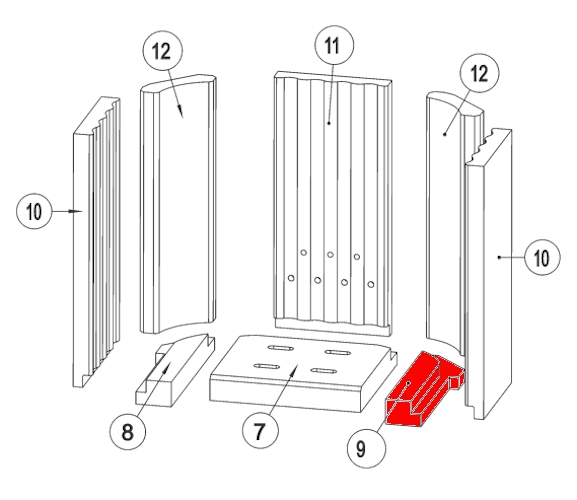 12
11
12
10
10
8
7
9