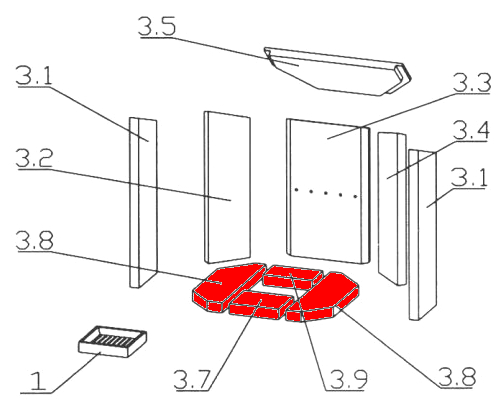 3.5
3.1
3.3
3.4
3.2
3.1
3.8
1
3.7
3.9
3.8